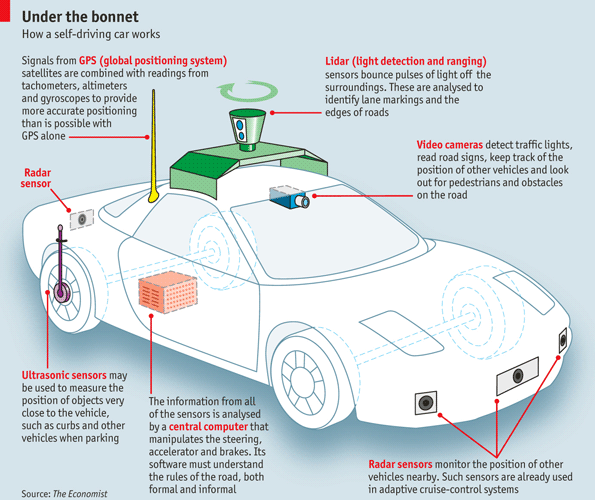 Under the bonnet
How a self-driving car works

Signals from GPS (global positioning system) satellites are combined with readings from tachometers, altimeters and gyroscopes to provide more accurate positioning than is possible with GPS alone

Lidar (light detection and ranging) sensors bounce pulses of light off the surroundings. These are analysed to identify lane markings and the edges of roads

Video cameras detect traffic lights, read road signs, keep track of the position of other vehicles and look out for pedestrians and obstacles on the road

Radar sensor

Ultrasonic sensors may be used to measure the position of objects very close to the vehicle, such as curbs and other vehicles when parking

The information from all of the sensors is analysed by a central computer that manipulates the steering, accelerator and brakes. Its software must understand the rules of the road, both formal and informal

Radar sensors monitor the position of other vehicles nearby. Such sensors are already used in adaptive cruise-control systems

Source: The Economist